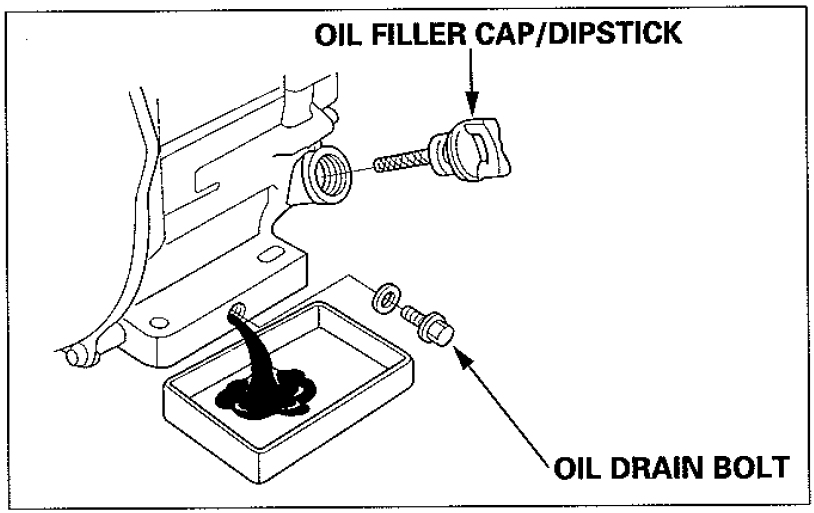 OIL FILLER CAP/DIPSTICK

OIL DRAIN BOLT